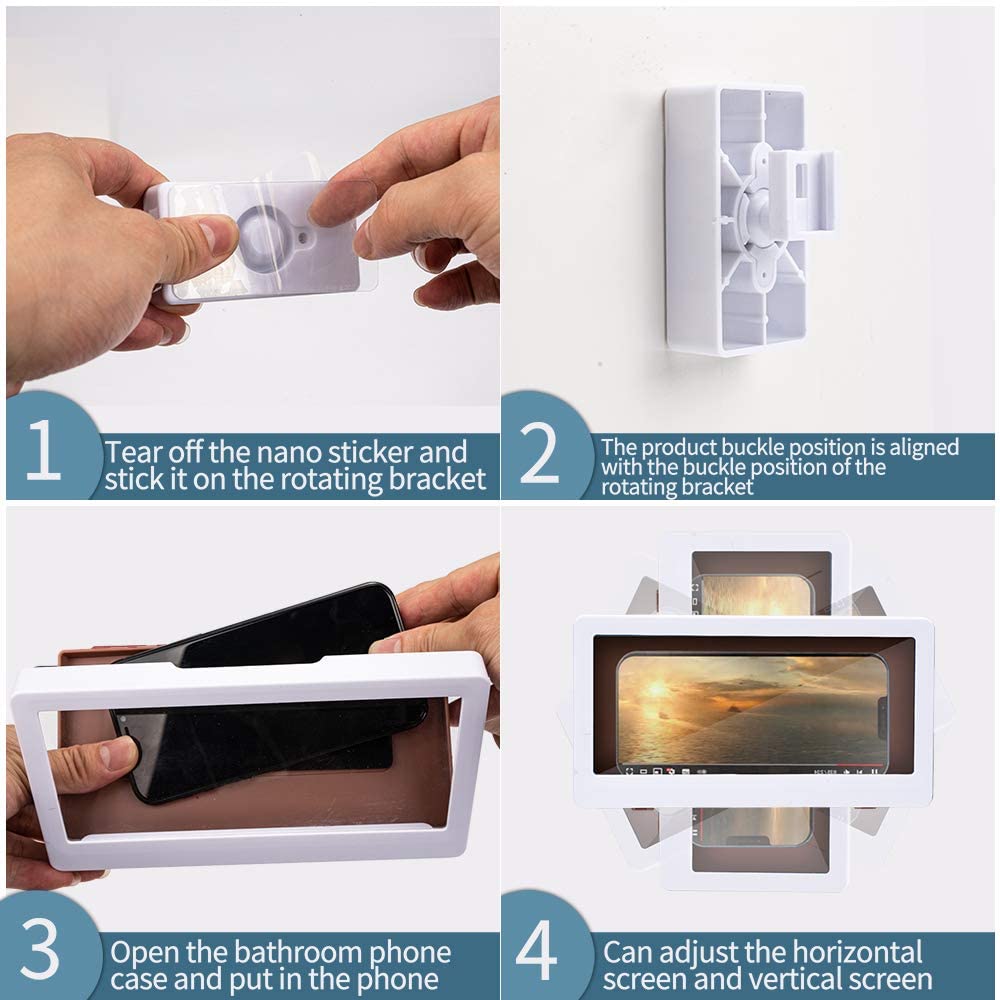 1 Tear off the nano sticker and stick it on the rotating bracket

2 The product buckle position is aligned with the buckle position of the rotating bracket

3 Open the bathroom phone case and put in the phone

4 Can adjust the horizontal screen and vertical screen