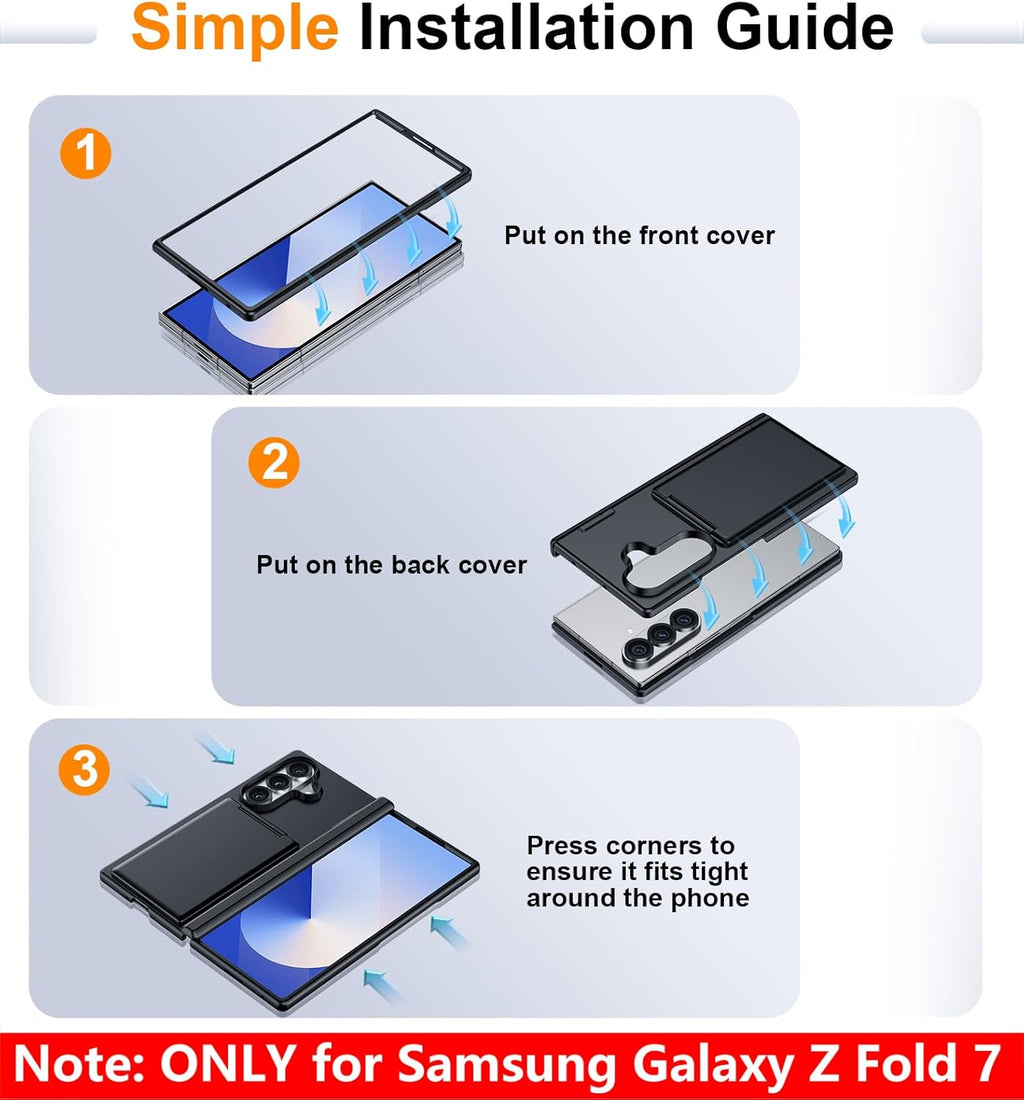 Simple Installation Guide

1

Put on the front cover

2

Put on the back cover

3

Press corners to ensure it fits tight around the phone

Note: ONLY for Samsung Galaxy Z Fold 7